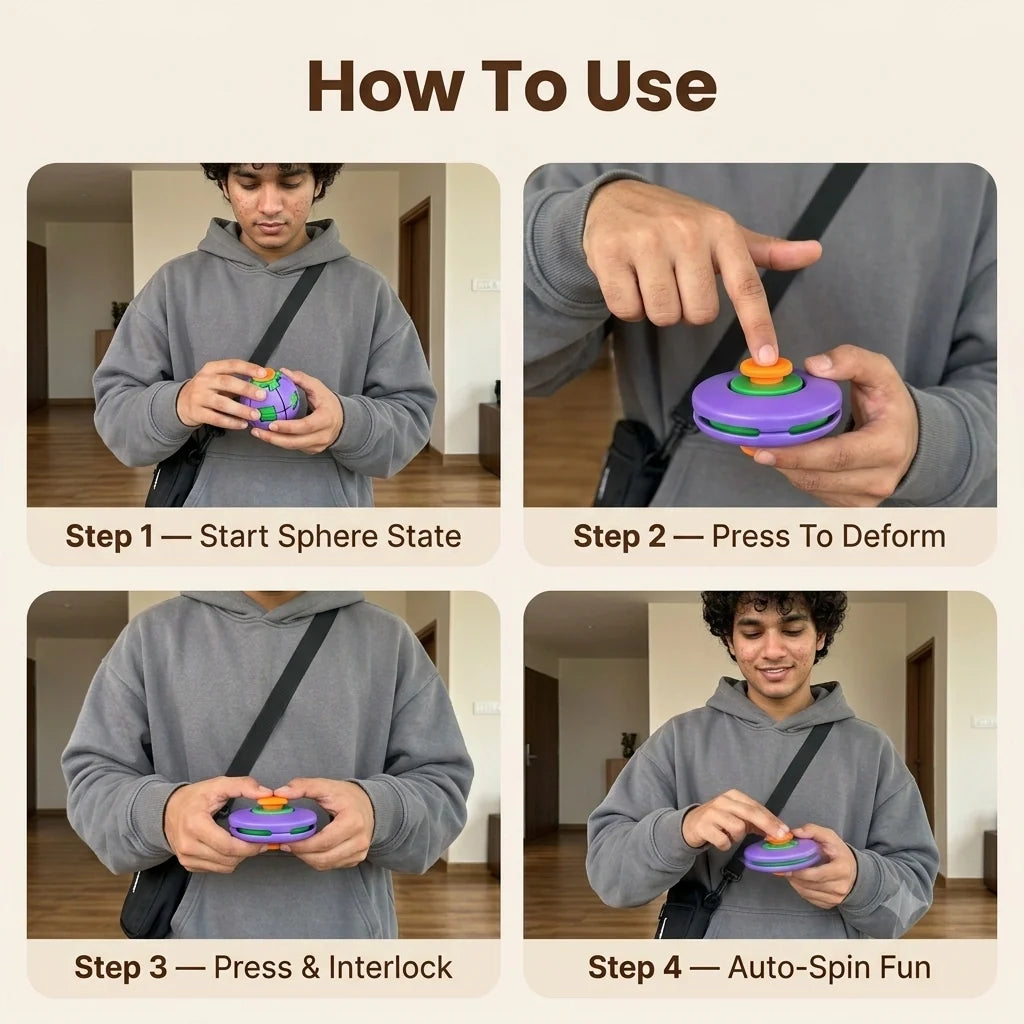 How To Use

Step 1 — Start Sphere State

Step 2 — Press To Deform

Step 3 — Press & Interlock

Step 4 — Auto-Spin Fun