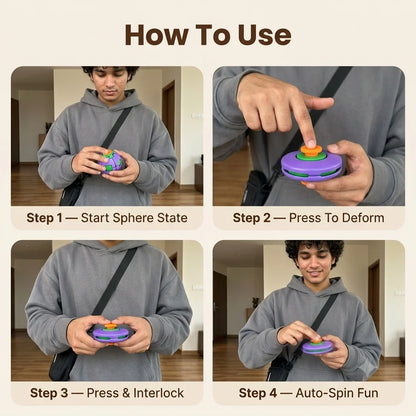 How To Use

Step 1 — Start Sphere State

Step 2 — Press To Deform

Step 3 — Press & Interlock

Step 4 — Auto-Spin Fun