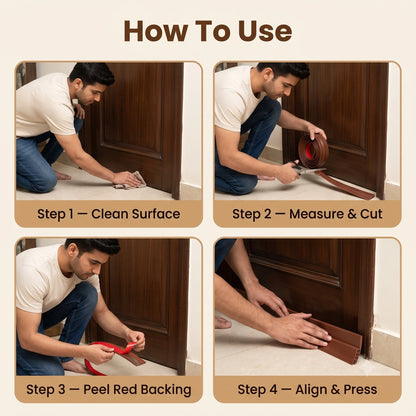 How To Use

Step 1 — Clean Surface

Step 2 — Measure & Cut

Step 3 — Peel Red Backing

Step 4 — Align & Press